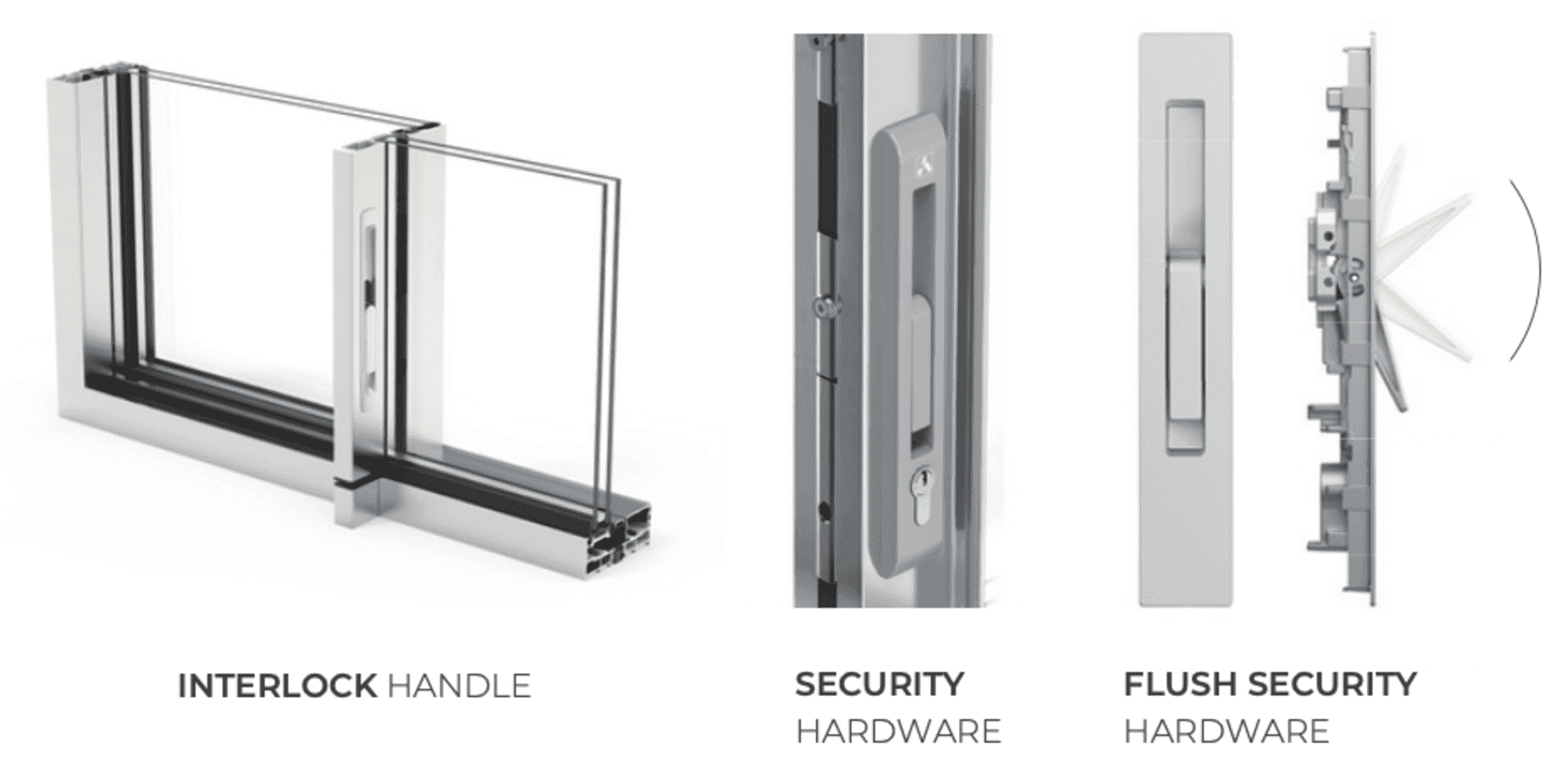 INTERLOCK HANDLE

SECURITY HARDWARE

FLUSH SECURITY HARDWARE